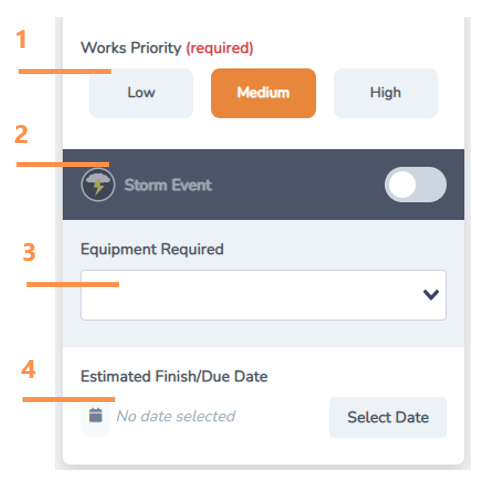 1

Works Priority (required)

Low

Medium

High

2

Storm Event

3

Equipment Required

4

Estimated Finish/Due Date

No date selected

Select Date